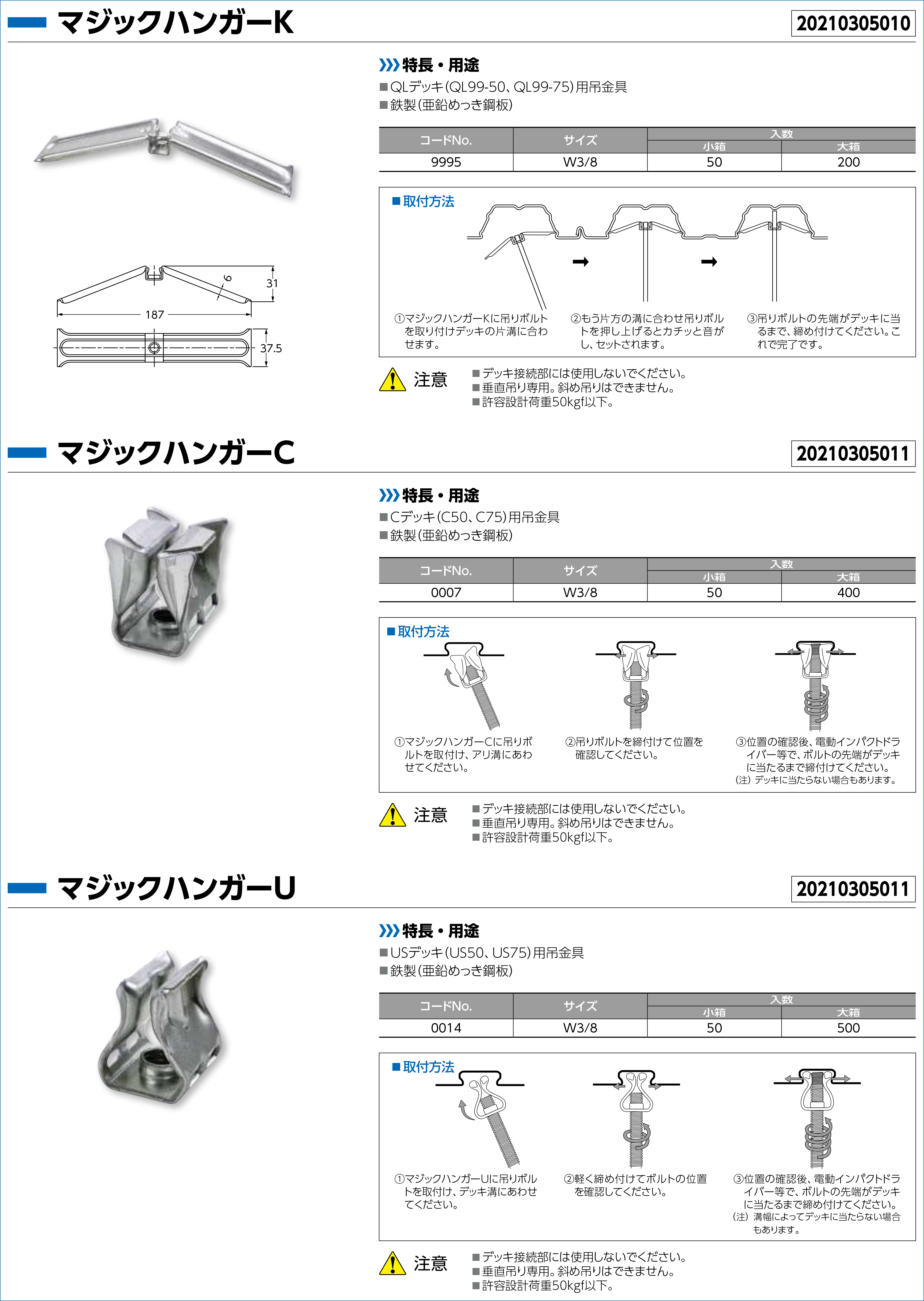 マジックハンガーK

20210305010

特長・用途
■QLデッキ(QL99-50、QL99-75)用吊金具
■鉄製(亜鉛めっき鋼板)

| コードNo. | サイズ | 入数 小箱 | 入数 大箱 |
|---|---|---|---|
| 9995 | W3/8 | 50 | 200 |

6
31
187
37.5

■取付方法

①マジックハンガーKに吊りボルトを取り付けデッキの片溝に合わせます。

②もう片方の溝に合わせ吊りボルトを押し上げるとカチッと音がし、セットされます。

③吊りボルトの先端がデッキに当るまで、締め付けてください。これで完了です。

注意
■デッキ接続部には使用しないでください。
■垂直吊り専用。斜め吊りはできません。
■許容設計荷重50kgf以下。

マジックハンガーC

20210305011

特長・用途
■Cデッキ(C50、C75)用吊金具
■鉄製(亜鉛めっき鋼板)

| コードNo. | サイズ | 入数 小箱 | 入数 大箱 |
|---|---|---|---|
| 0007 | W3/8 | 50 | 400 |

■取付方法

①マジックハンガーCに吊りボルトを取付け、アリ溝にあわせてください。

②吊りボルトを締付けて位置を確認してください。

③位置の確認後、電動インパクトドライバー等で、ボルトの先端がデッキに当たるまで締付けてください。
(注) デッキに当たらない場合もあります。

注意
■デッキ接続部には使用しないでください。
■垂直吊り専用。斜め吊りはできません。
■許容設計荷重50kgf以下。

マジックハンガーU

20210305011

特長・用途
■USデッキ(US50、US75)用吊金具
■鉄製(亜鉛めっき鋼板)

| コードNo. | サイズ | 入数 小箱 | 入数 大箱 |
|---|---|---|---|
| 0014 | W3/8 | 50 | 500 |

■取付方法

①マジックハンガーUに吊りボルトを取付け、デッキ溝にあわせてください。

②軽く締め付けてボルトの位置を確認してください。

③位置の確認後、電動インパクトドライバー等で、ボルトの先端がデッキに当たるまで締め付けてください。
(注) 溝幅によってデッキに当たらない場合もあります。

注意
■デッキ接続部には使用しないでください。
■垂直吊り専用。斜め吊りはできません。
■許容設計荷重50kgf以下。