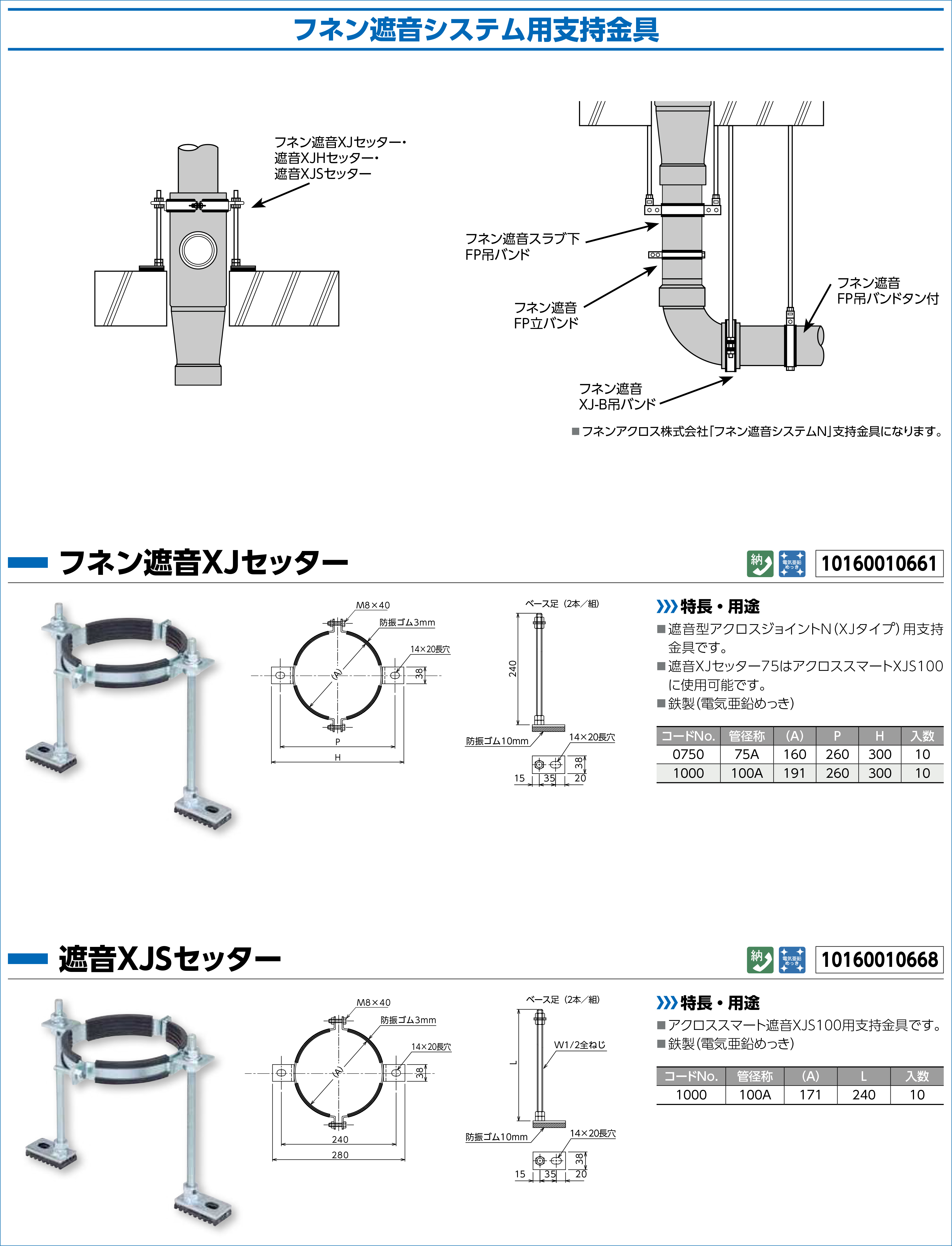 フネン遮音システム用支持金具

フネン遮音XJセッター・
遮音XJHセッター・
遮音XJSセッター

フネン遮音スラブ下
FP吊バンド

フネン遮音
FP立バンド

フネン遮音
FP吊バンドタン付

フネン遮音
XJ-B吊バンド

■フネンアクロス株式会社「フネン遮音システムN」支持金具になります。

フネン遮音XJセッター

納 電気亜鉛めっき 10160010661

M8×40
防振ゴム3mm
14×20長穴
(A)
38
P
H

ベース足（2本／組）
240
防振ゴム10mm
14×20長穴
38
15 35 20

特長・用途
■遮音型アクロスジョイントN（XJタイプ）用支持金具です。
■遮音XJセッター75はアクロススマートXJS100に使用可能です。
■鉄製（電気亜鉛めっき）

| コードNo. | 管径称 | (A) | P | H | 入数 |
|---|---|---|---|---|---|
| 0750 | 75A | 160 | 260 | 300 | 10 |
| 1000 | 100A | 191 | 260 | 300 | 10 |

遮音XJSセッター

納 電気亜鉛めっき 10160010668

M8×40
防振ゴム3mm
14×20長穴
(A)
38
240
280

ベース足（2本／組）
W1/2全ねじ
L
防振ゴム10mm
14×20長穴
38
15 35 20

特長・用途
■アクロススマート遮音XJS100用支持金具です。
■鉄製（電気亜鉛めっき）

| コードNo. | 管径称 | (A) | L | 入数 |
|---|---|---|---|---|
| 1000 | 100A | 171 | 240 | 10 |